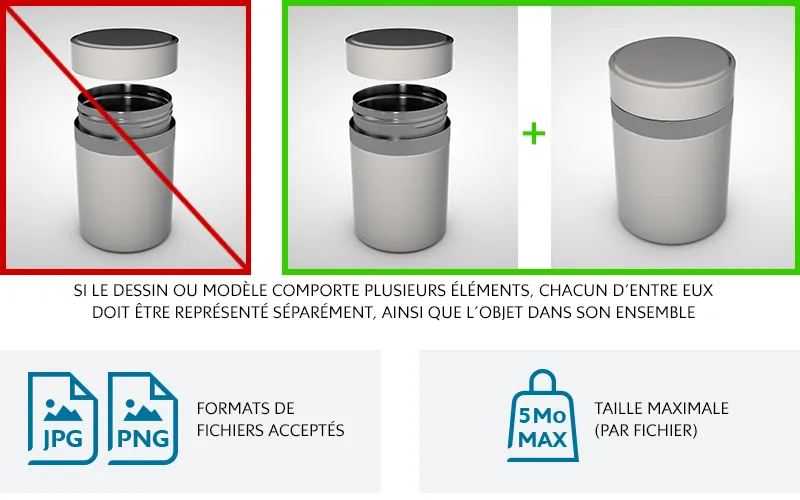 +

SI LE DESSIN OU MODÈLE COMPORTE PLUSIEURS ÉLÉMENTS, CHACUN D'ENTRE EUX DOIT ÊTRE REPRÉSENTÉ SÉPARÉMENT, AINSI QUE L'OBJET DANS SON ENSEMBLE

JPG PNG

FORMATS DE FICHIERS ACCEPTÉS

5 Mo MAX

TAILLE MAXIMALE (PAR FICHIER)