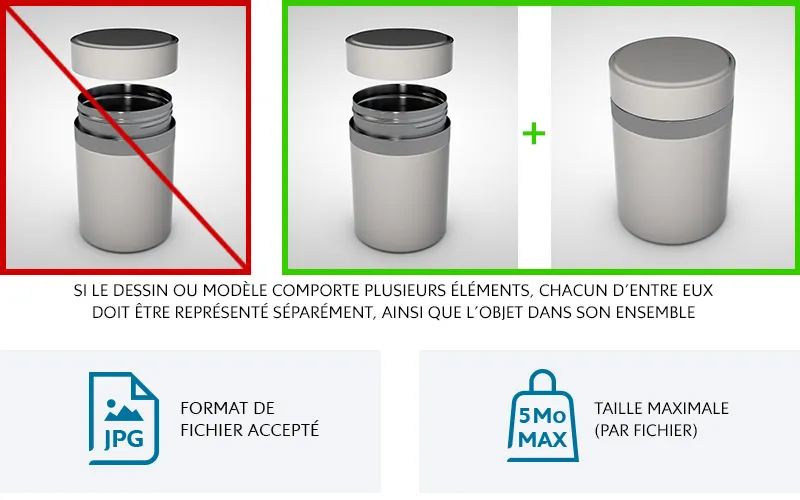 +

SI LE DESSIN OU MODÈLE COMPORTE PLUSIEURS ÉLÉMENTS, CHACUN D'ENTRE EUX DOIT ÊTRE REPRÉSENTÉ SÉPARÉMENT, AINSI QUE L'OBJET DANS SON ENSEMBLE

JPG

FORMAT DE FICHIER ACCEPTÉ

5Mo MAX

TAILLE MAXIMALE (PAR FICHIER)